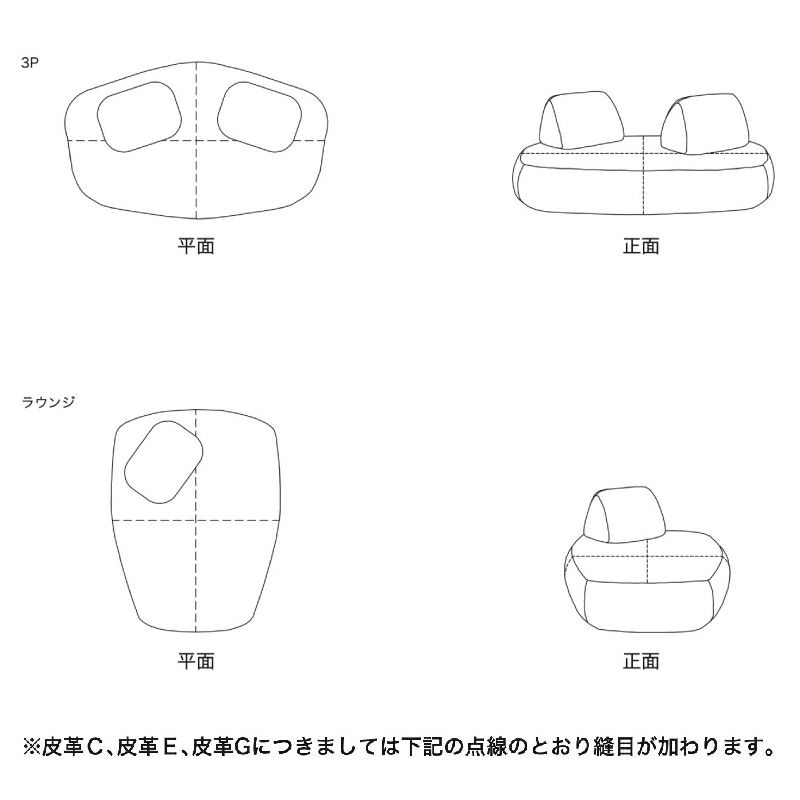 3P

平面

正面

ラウンジ

平面

正面

※皮革C、皮革E、皮革Gにつきましては下記の点線のとおり縫目が加わります。