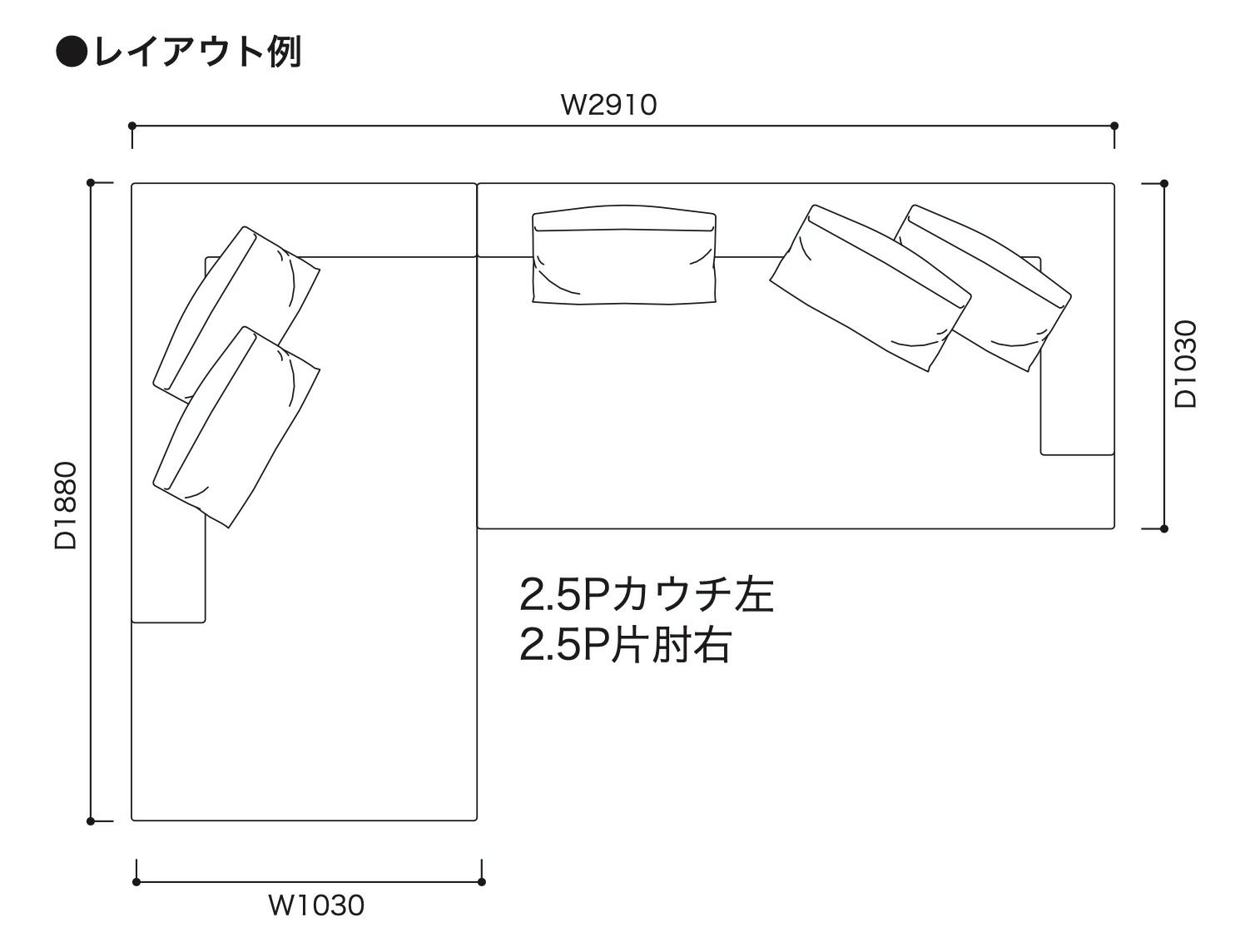 ●レイアウト例

W2910

D1880

D1030

2.5Pカウチ左
2.5P片肘右

W1030