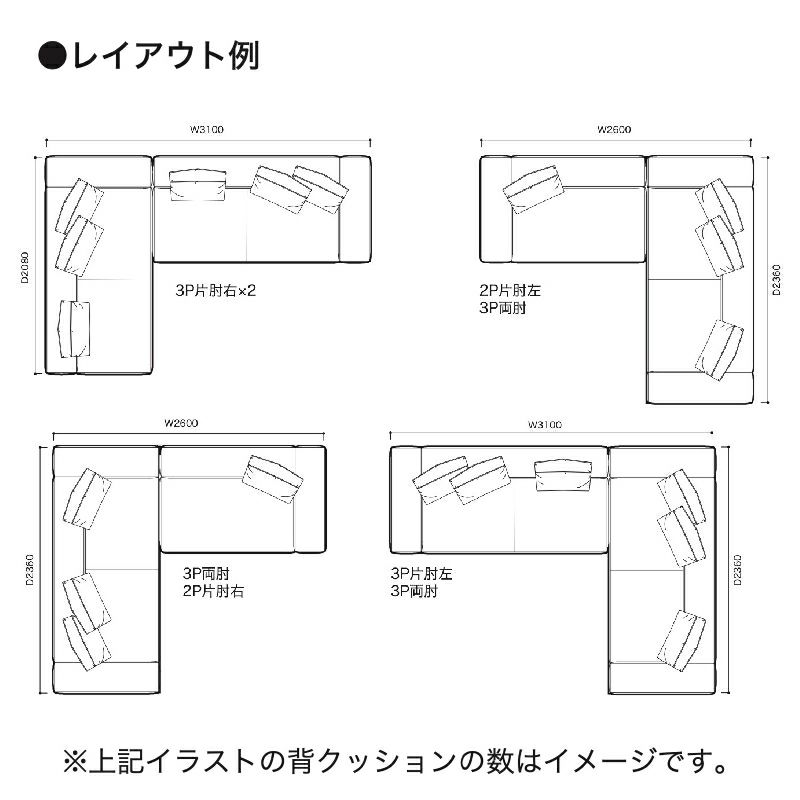 ●レイアウト例

W3100

D2080

3P片肘右×2

W2600

D2360

2P片肘左
3P両肘

W2600

D2360

3P両肘
2P片肘右

W3100

D2360

3P片肘左
3P両肘

※上記イラストの背クッションの数はイメージです。