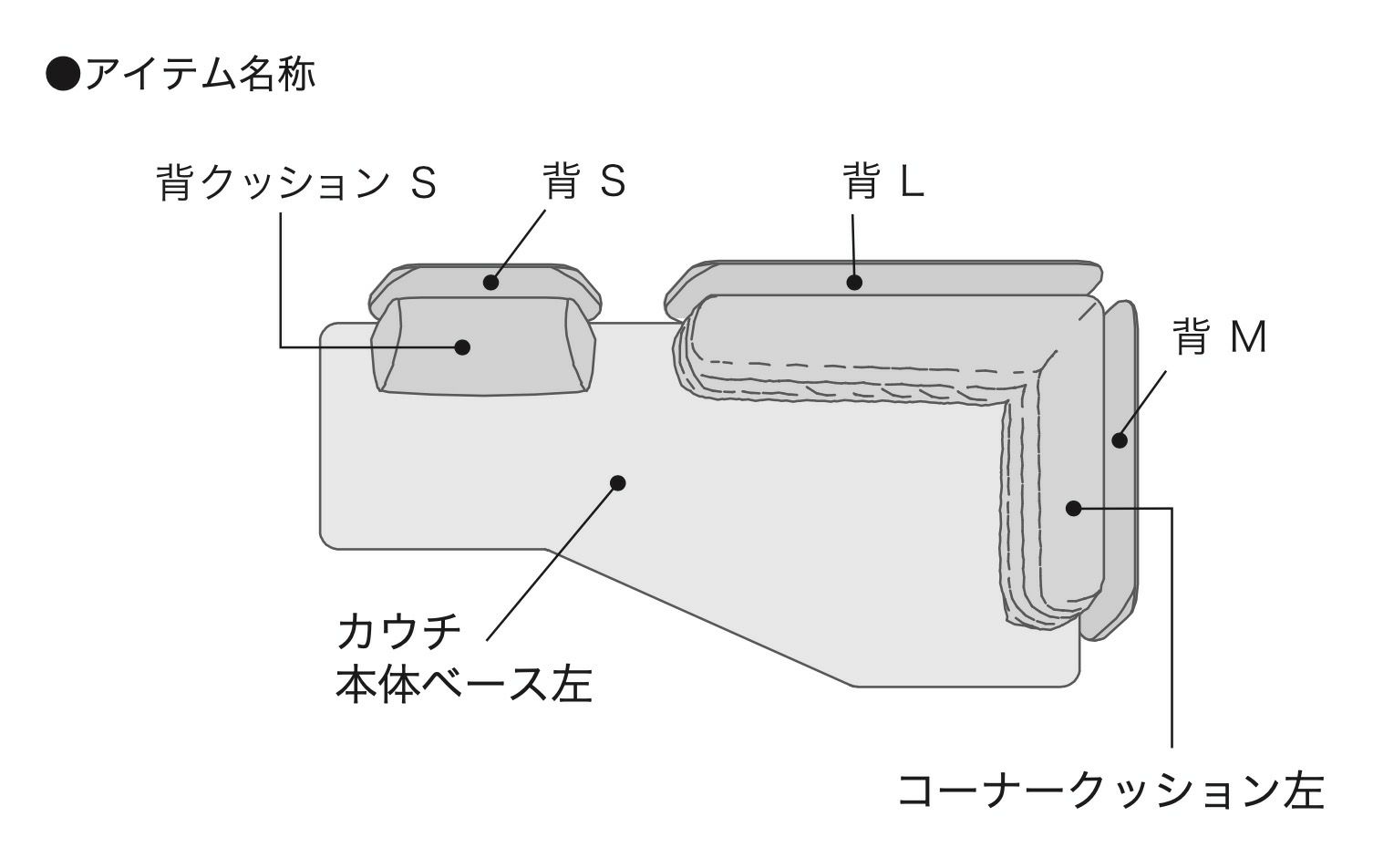 ●アイテム名称

背クッション S

背 S

背 L

背 M

カウチ
本体ベース左

コーナークッション左